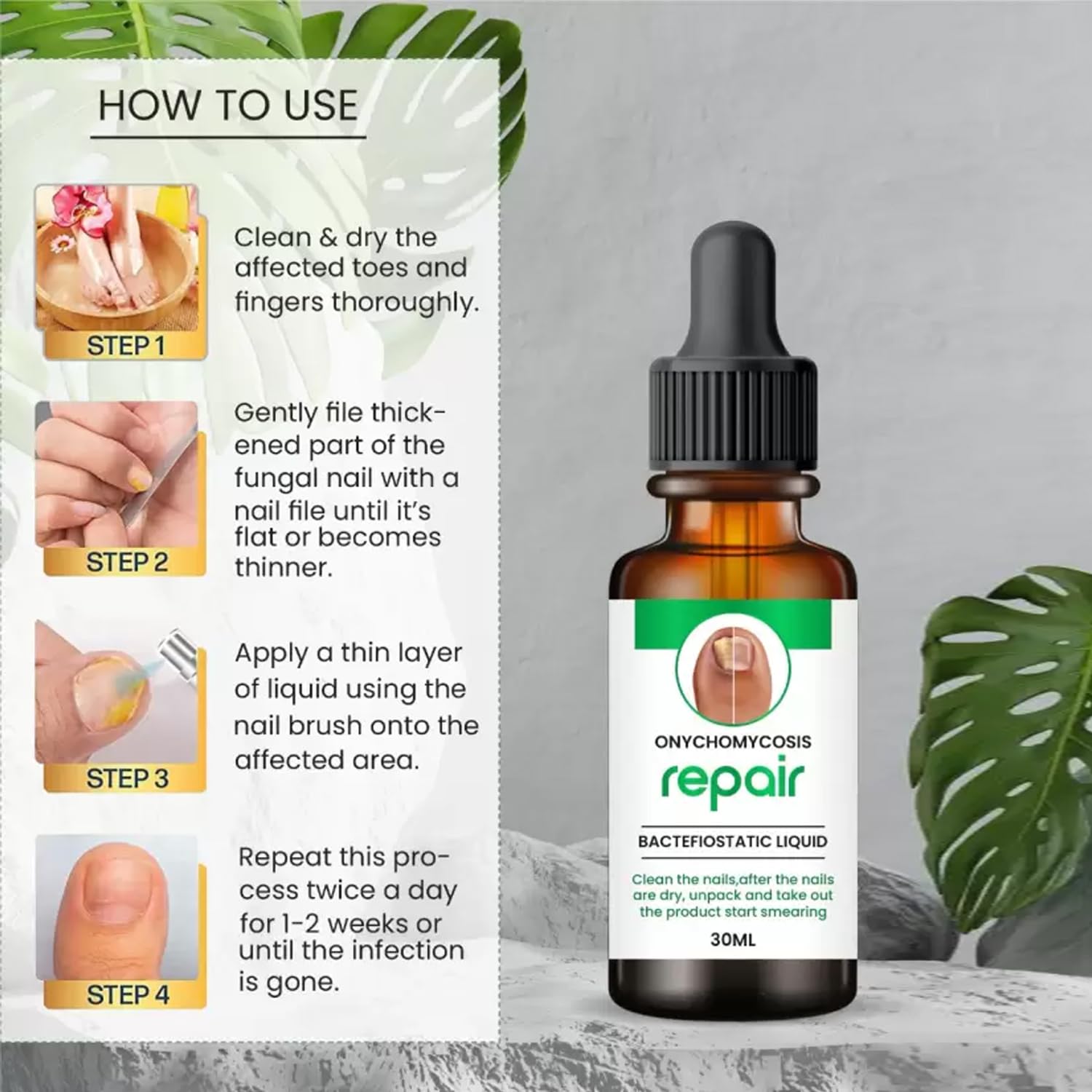 HOW TO USE

STEP 1

Clean & dry the affected toes and fingers thoroughly.

STEP 2

Gently file thickened part of the fungal nail with a nail file until it's flat or becomes thinner.

STEP 3

Apply a thin layer of liquid using the nail brush onto the affected area.

STEP 4

Repeat this process twice a day for 1-2 weeks or until the infection is gone.

ONYCHOMYCOSIS

repair

BACTEFIOSTATIC LIQUID

Clean the nails,after the nails are dry, unpack and take out the product start smearing

30ML